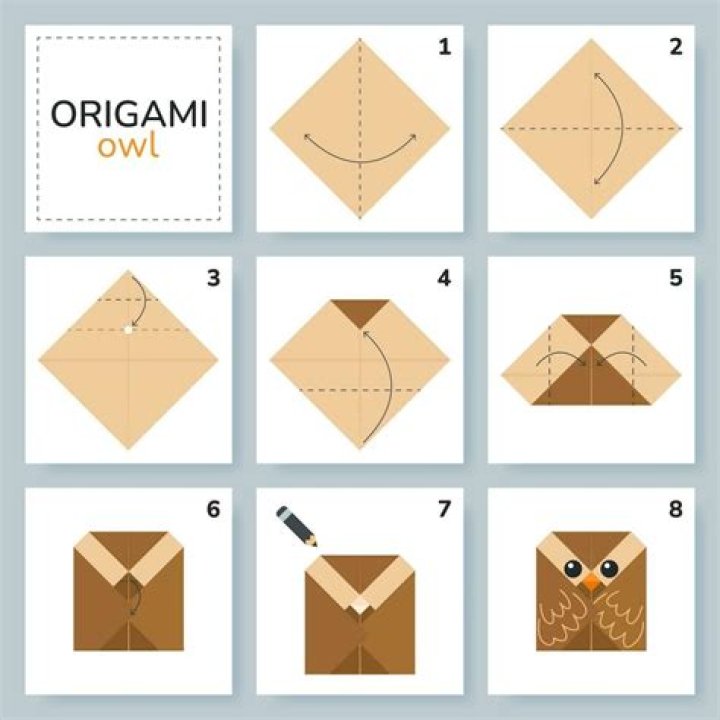 ORIGAMI
owl

1

2

3

4

5

6

7

8